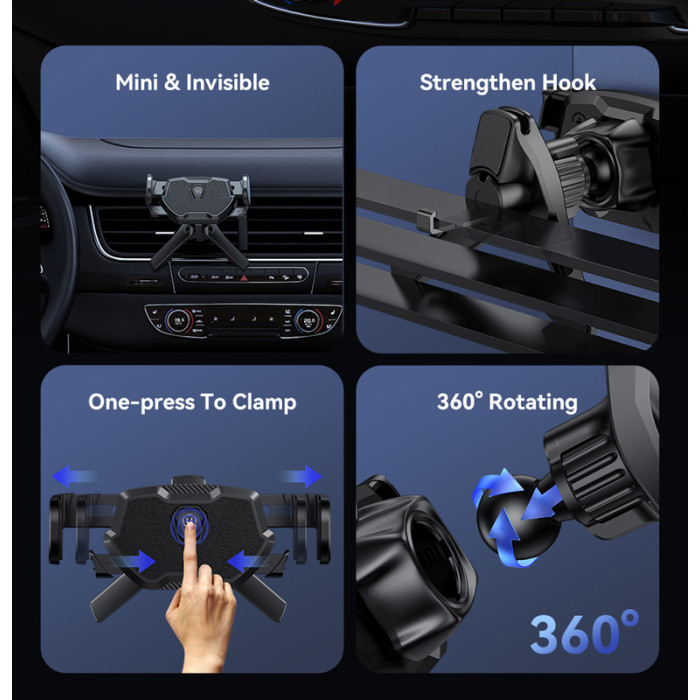 Mini & Invisible

Strengthen Hook

One-press To Clamp

360° Rotating

360°