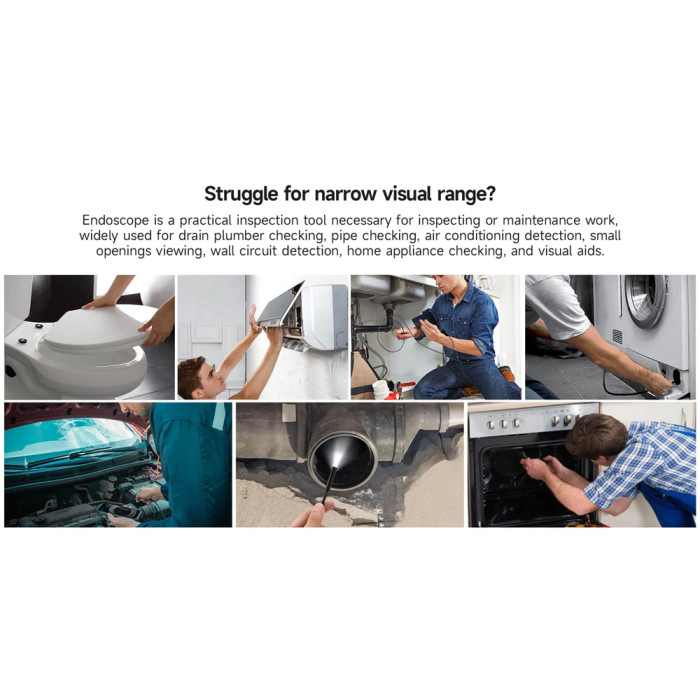 Struggle for narrow visual range?

Endoscope is a practical inspection tool necessary for inspecting or maintenance work, widely used for drain plumber checking, pipe checking, air conditioning detection, small openings viewing, wall circuit detection, home appliance checking, and visual aids.