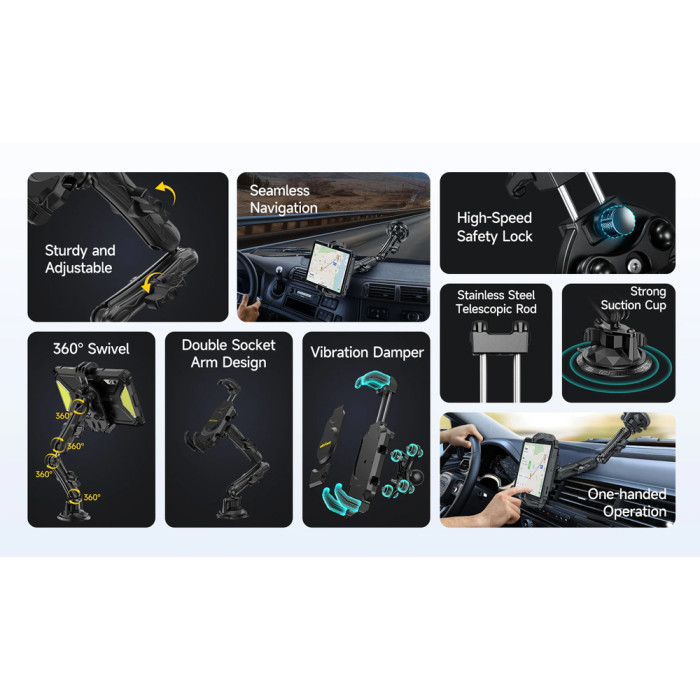 Sturdy and Adjustable

Seamless Navigation

High-Speed Safety Lock

Stainless Steel Telescopic Rod

Strong Suction Cup

360° Swivel

360°
360°
360°
360°

Double Socket Arm Design

Vibration Damper

One-handed Operation