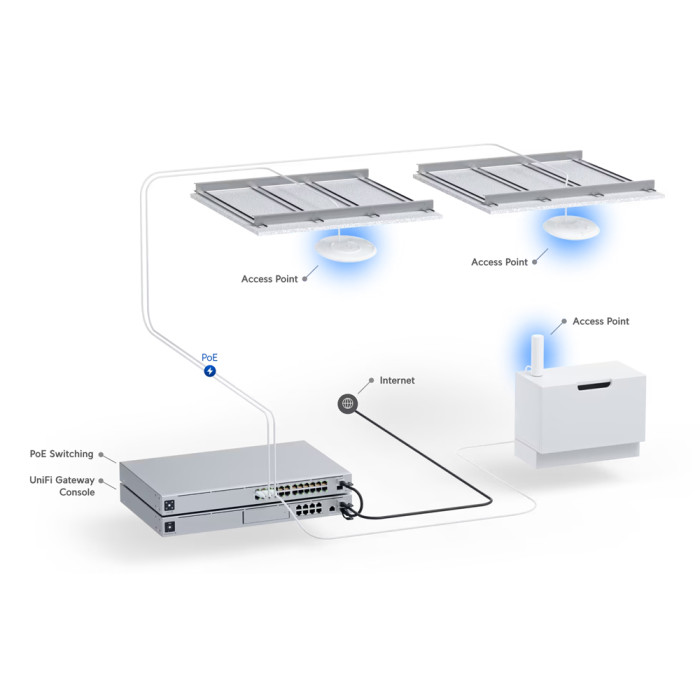 Access Point

Access Point

Access Point

PoE

Internet

PoE Switching

UniFi Gateway Console