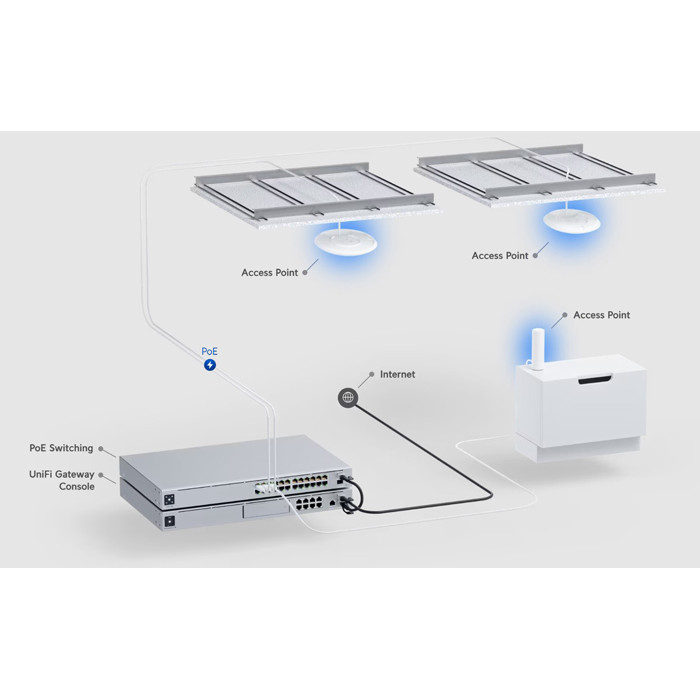 Access Point

Access Point

Access Point

PoE

Internet

PoE Switching

UniFi Gateway Console