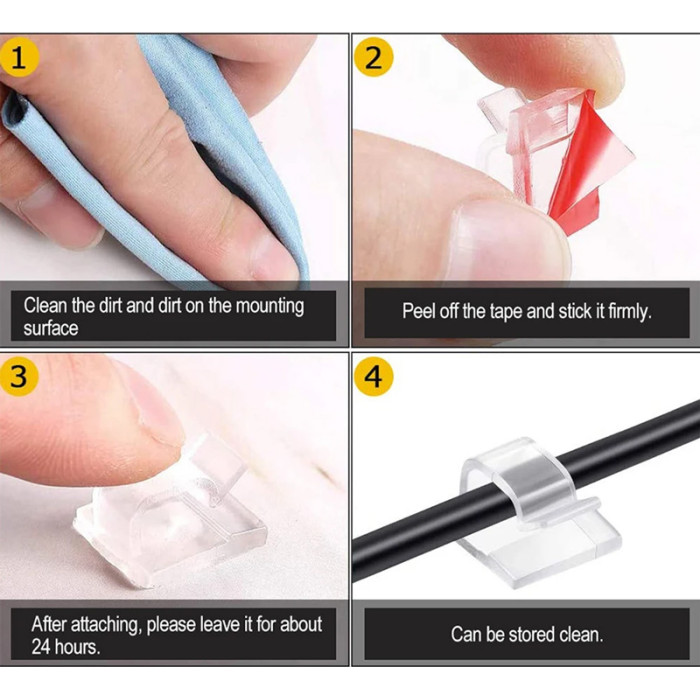 1

Clean the dirt and dirt on the mounting surface

2

Peel off the tape and stick it firmly.

3

After attaching, please leave it for about 24 hours.

4

Can be stored clean.