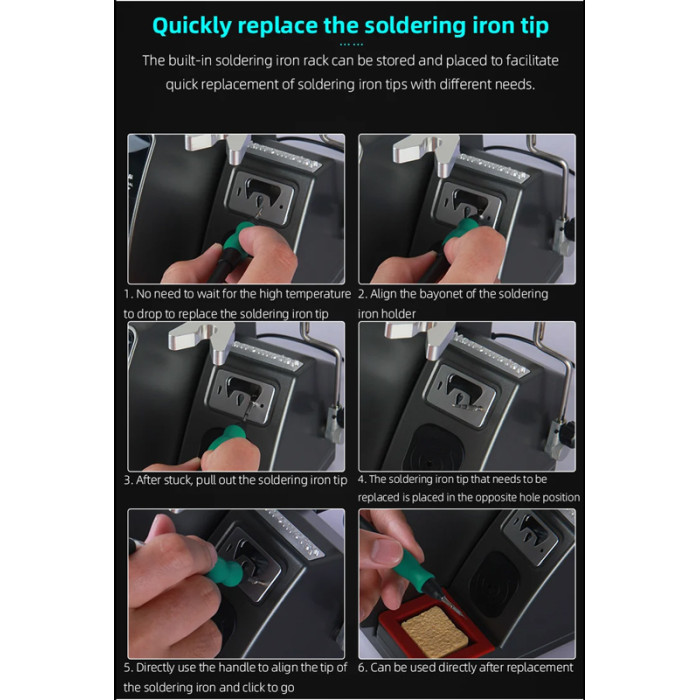 Quickly replace the soldering iron tip

The built-in soldering iron rack can be stored and placed to facilitate quick replacement of soldering iron tips with different needs.

1. No need to wait for the high temperature to drop to replace the soldering iron tip

2. Align the bayonet of the soldering iron holder

3. After stuck, pull out the soldering iron tip

4. The soldering iron tip that needs to be replaced is placed in the opposite hole position

5. Directly use the handle to align the tip of the soldering iron and click to go

6. Can be used directly after replacement