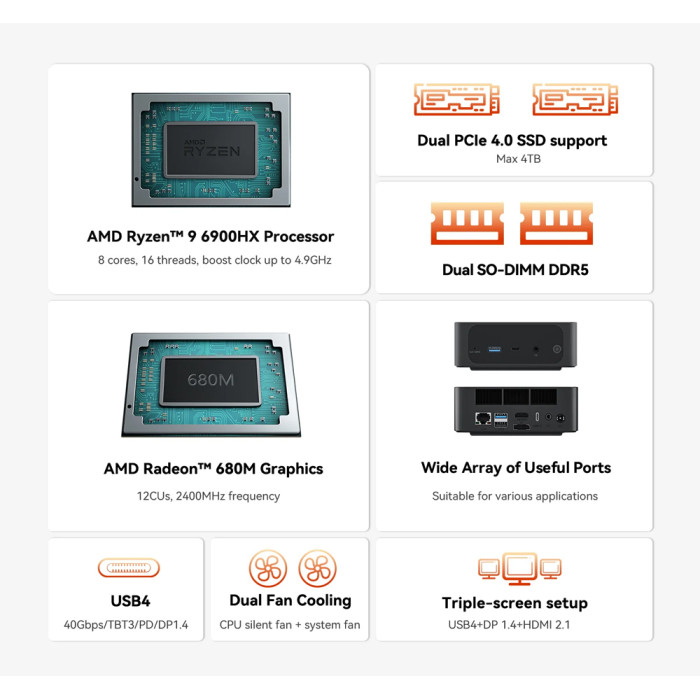 AMD
RYZEN

AMD Ryzen™ 9 6900HX Processor

8 cores, 16 threads, boost clock up to 4.9GHz

Dual PCIe 4.0 SSD support

Max 4TB

Dual SO-DIMM DDR5

680M

AMD Radeon™ 680M Graphics

12CUs, 2400MHz frequency

Wide Array of Useful Ports

Suitable for various applications

USB4

40Gbps/TBT3/PD/DP1.4

Dual Fan Cooling

CPU silent fan + system fan

Triple-screen setup

USB4+DP 1.4+HDMI 2.1