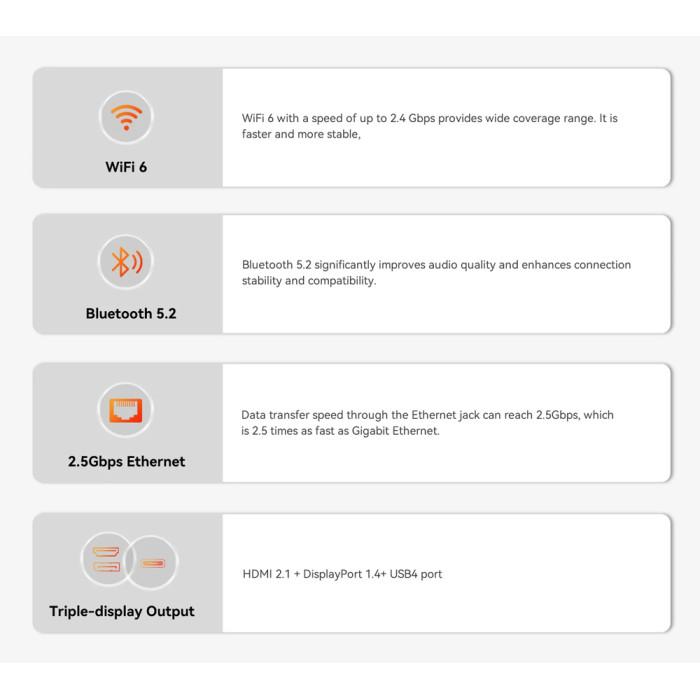 WiFi 6

WiFi 6 with a speed of up to 2.4 Gbps provides wide coverage range. It is faster and more stable,

Bluetooth 5.2

Bluetooth 5.2 significantly improves audio quality and enhances connection stability and compatibility.

2.5Gbps Ethernet

Data transfer speed through the Ethernet jack can reach 2.5Gbps, which is 2.5 times as fast as Gigabit Ethernet.

Triple-display Output

HDMI 2.1 + DisplayPort 1.4+ USB4 port