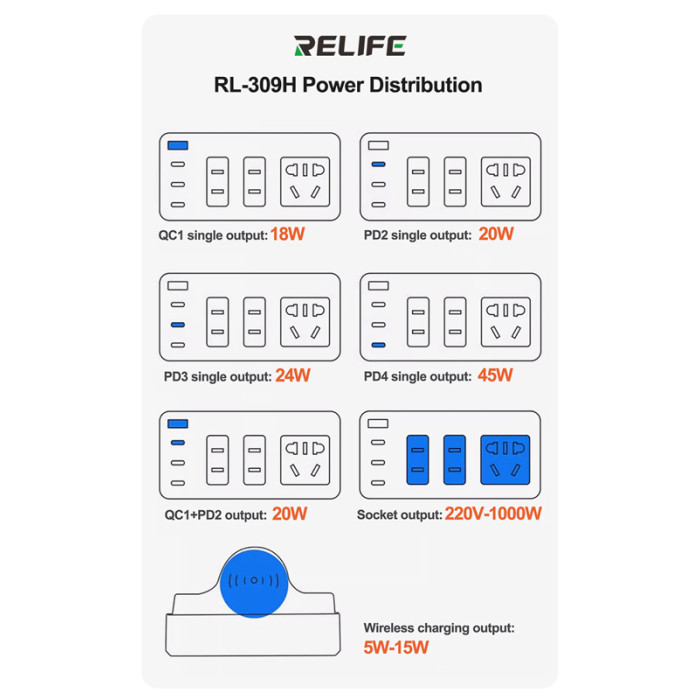 RELIFE

RL-309H Power Distribution

QC1 single output: 18W

PD2 single output: 20W

PD3 single output: 24W

PD4 single output: 45W

QC1+PD2 output: 20W

Socket output: 220V-1000W

Wireless charging output:
5W-15W