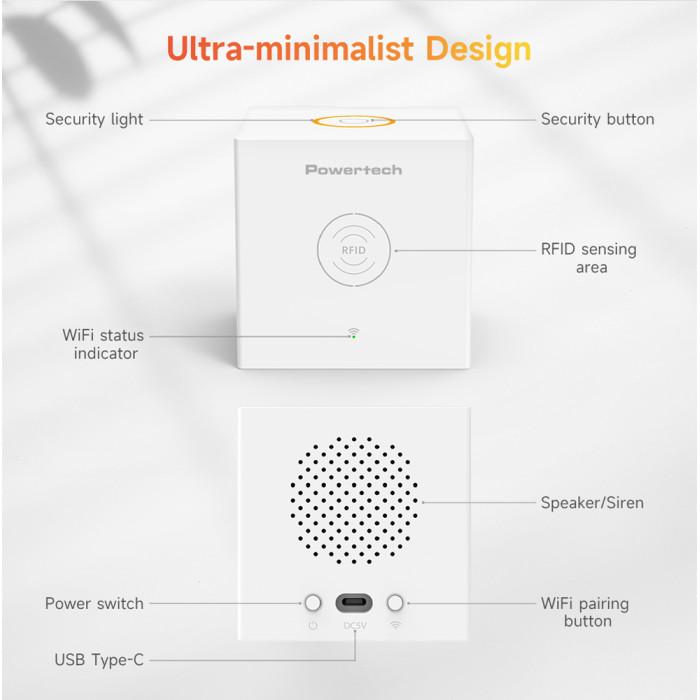 Ultra-minimalist Design

Security light

Security button

Powertech

RFID

RFID sensing area

WiFi status indicator

Speaker/Siren

Power switch

DC5V

WiFi pairing button

USB Type-C