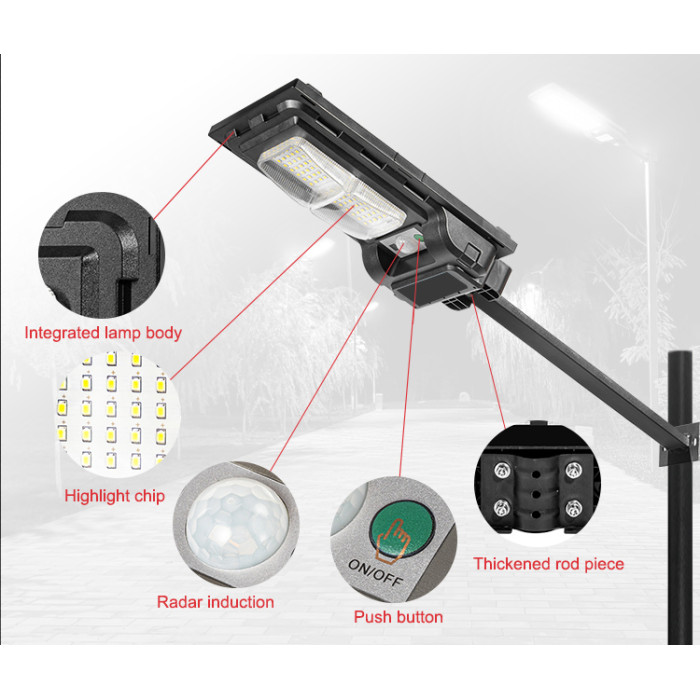 Integrated lamp body

Highlight chip

Radar induction

ON/OFF

Push button

Thickened rod piece