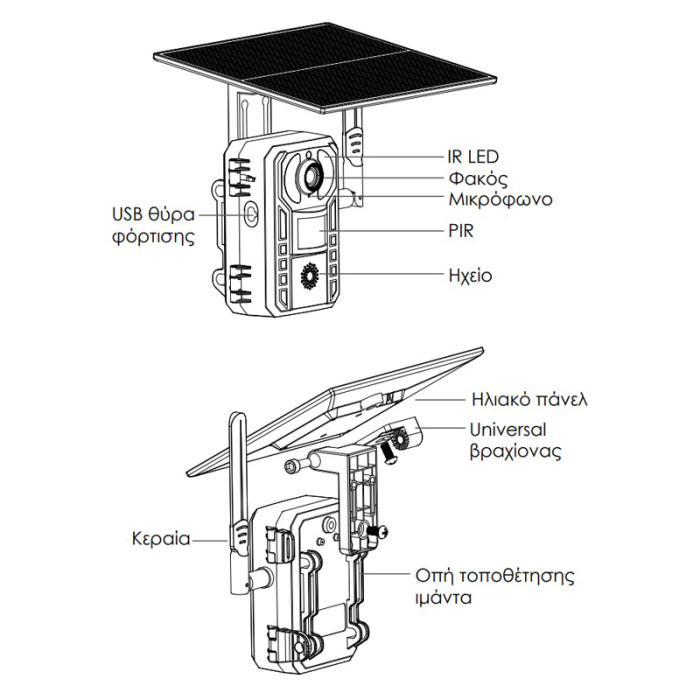 IR LED
Φακός
Μικρόφωνο
USB θύρα φόρτισης
PIR
Ηχείο

Ηλιακό πάνελ
Universal βραχίονας
Κεραία
Οπή τοποθέτησης ιμάντα