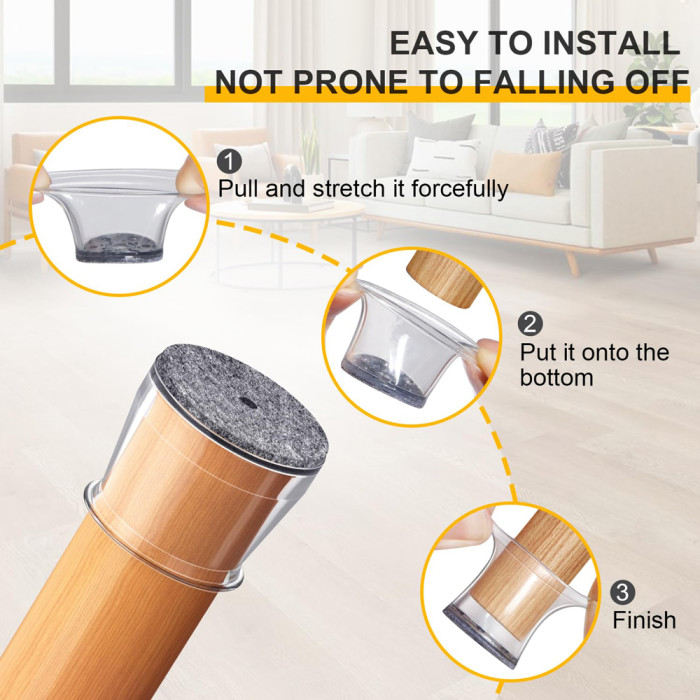 EASY TO INSTALL
NOT PRONE TO FALLING OFF

1
Pull and stretch it forcefully

2
Put it onto the bottom

3
Finish