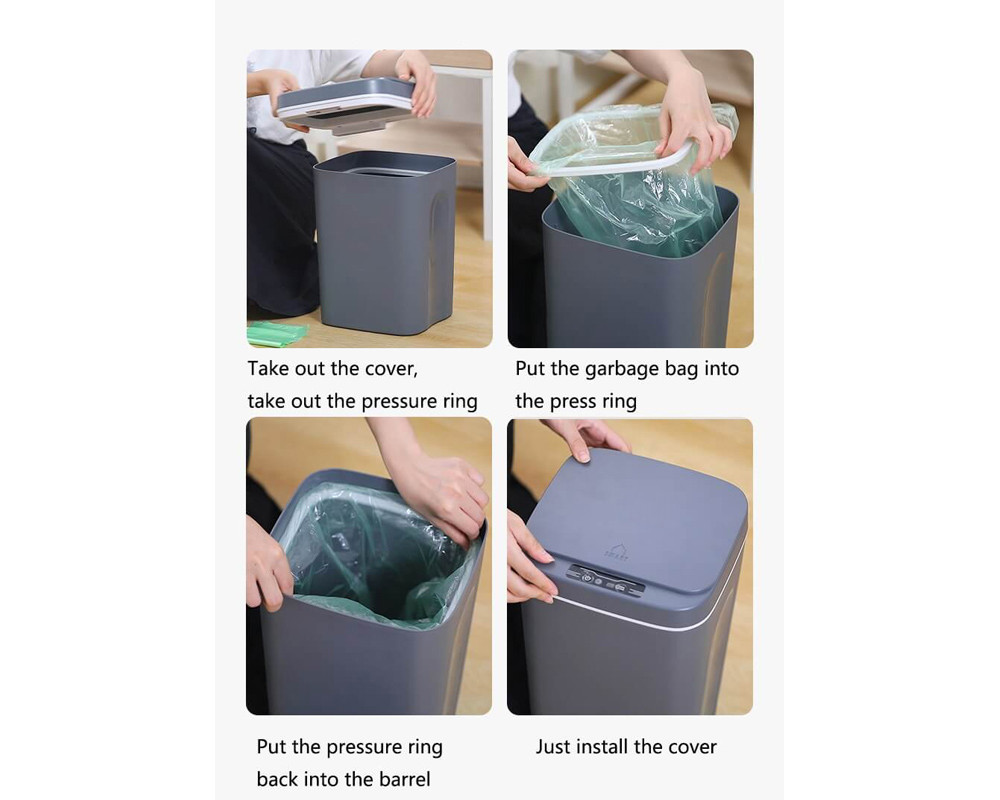 Take out the cover, take out the pressure ring

Put the garbage bag into the press ring

Put the pressure ring back into the barrel

Just install the cover