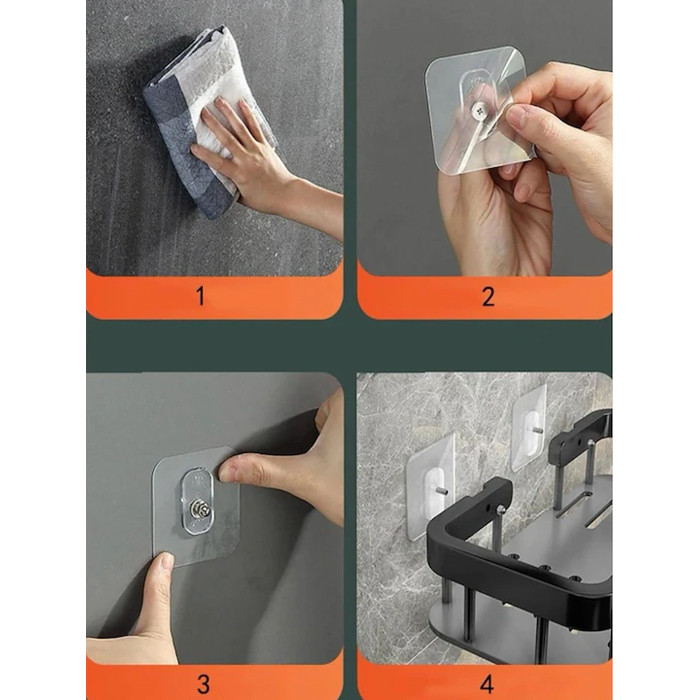 1

2

3

4