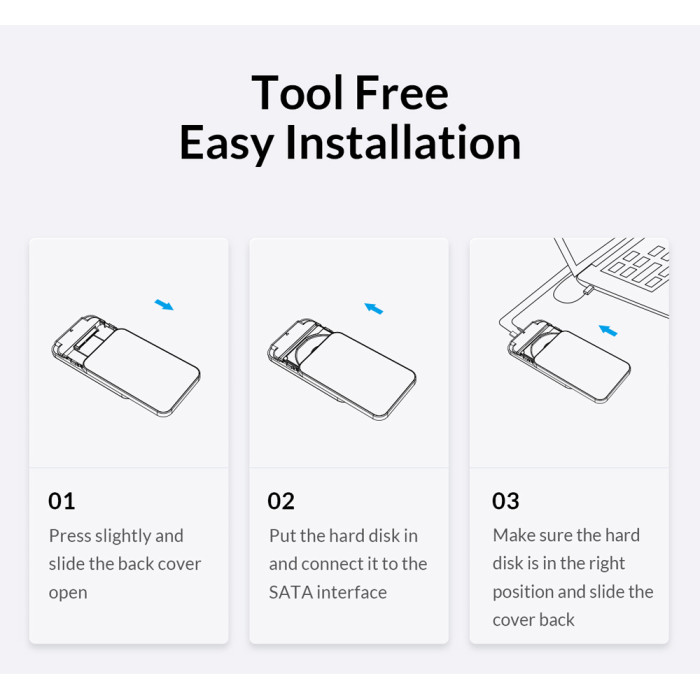 Tool Free
Easy Installation

01
Press slightly and slide the back cover open

02
Put the hard disk in and connect it to the SATA interface

03
Make sure the hard disk is in the right position and slide the cover back