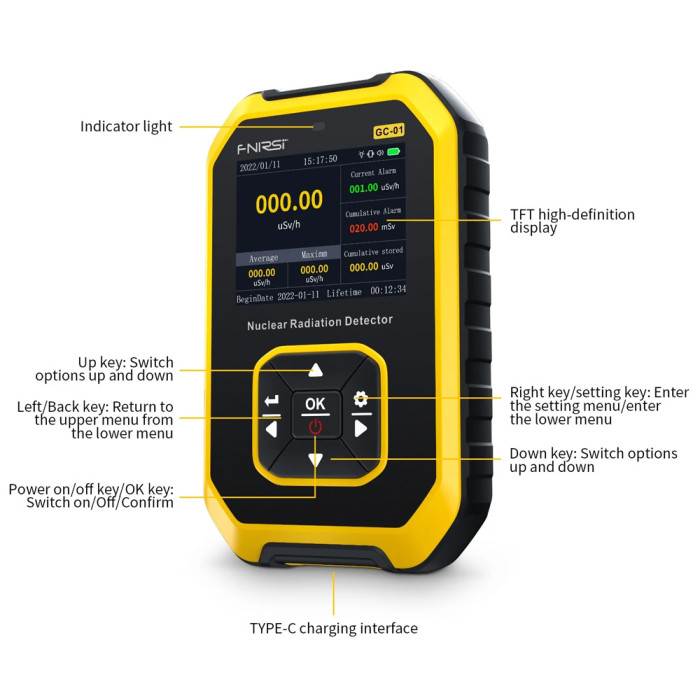 Indicator light

FNIRSI

GC-01

2022/01/11 15:17:50

000.00
uSv/h

Current Alarm
001.00 uSv/h

Cumulative Alarm
020.00 mSv

Average
000.00
uSv/h

Maximm
000.00
uSv/h

Cumulative stored
000.00 uSv

BeginDate 2022-01-11 Lifetime 00:12:34

TFT high-definition display

Nuclear Radiation Detector

Up key: Switch options up and down

Left/Back key: Return to the upper menu from the lower menu

OK

Right key/setting key: Enter the setting menu/enter the lower menu

Down key: Switch options up and down

Power on/off key/OK key: Switch on/Off/Confirm

TYPE-C charging interface