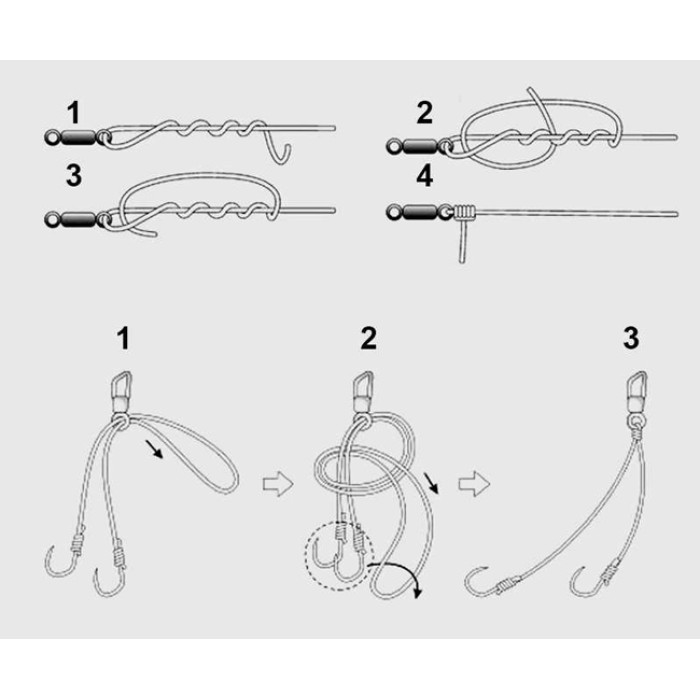 1
2
3
4

1
2
3