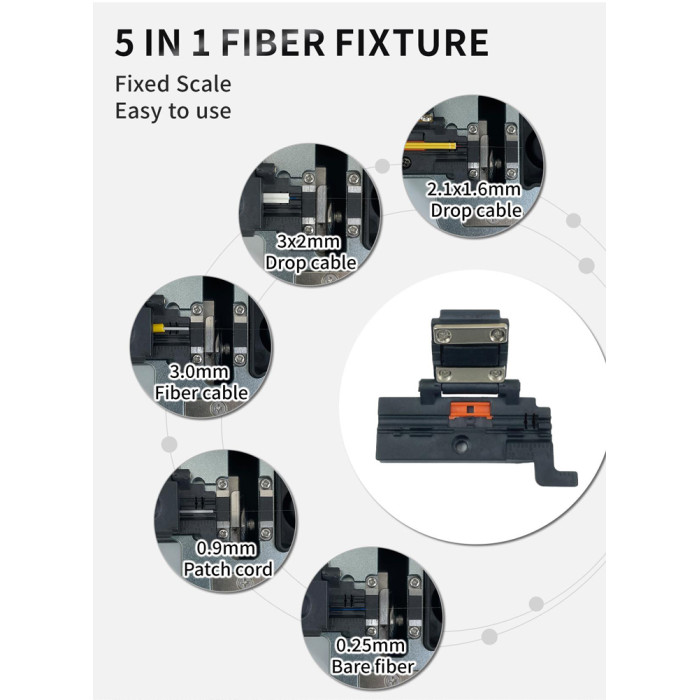 5 IN 1 FIBER FIXTURE

Fixed Scale
Easy to use

2.1x1.6mm
Drop cable

3x2mm
Drop cable

3.0mm
Fiber cable

0.9mm
Patch cord

0.25mm
Bare fiber