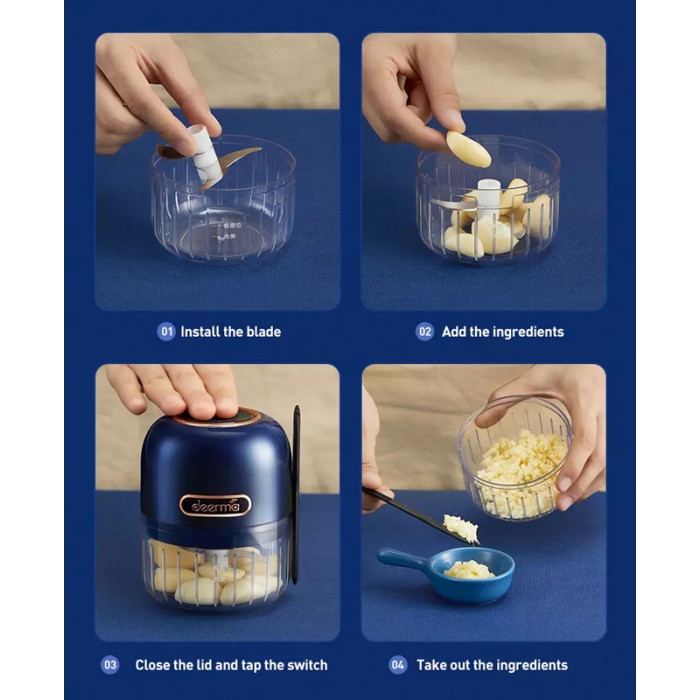 01 Install the blade

02 Add the ingredients

deerma

03 Close the lid and tap the switch

04 Take out the ingredients