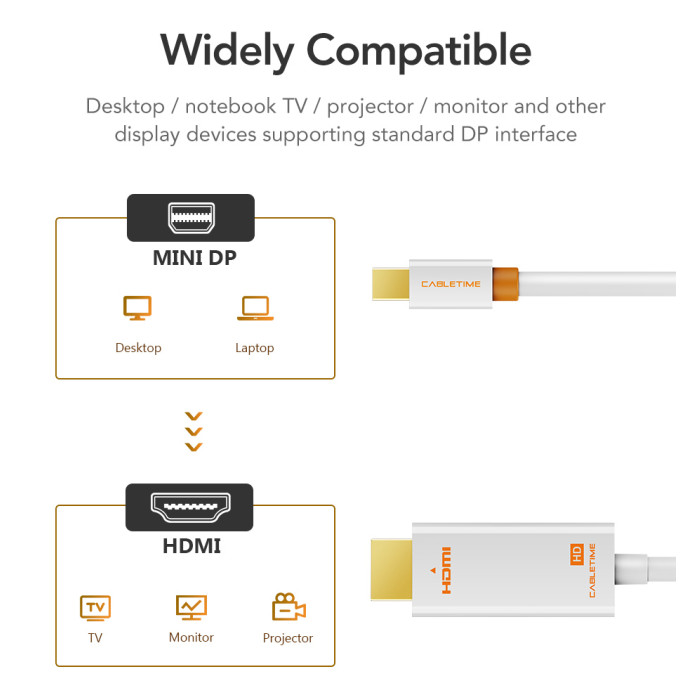 Widely Compatible

Desktop / notebook TV / projector / monitor and other display devices supporting standard DP interface

MINI DP

Desktop

Laptop

CABLETIME

HDMI

TV

TV

Monitor

Projector

HDMI

HD

CABLETIME