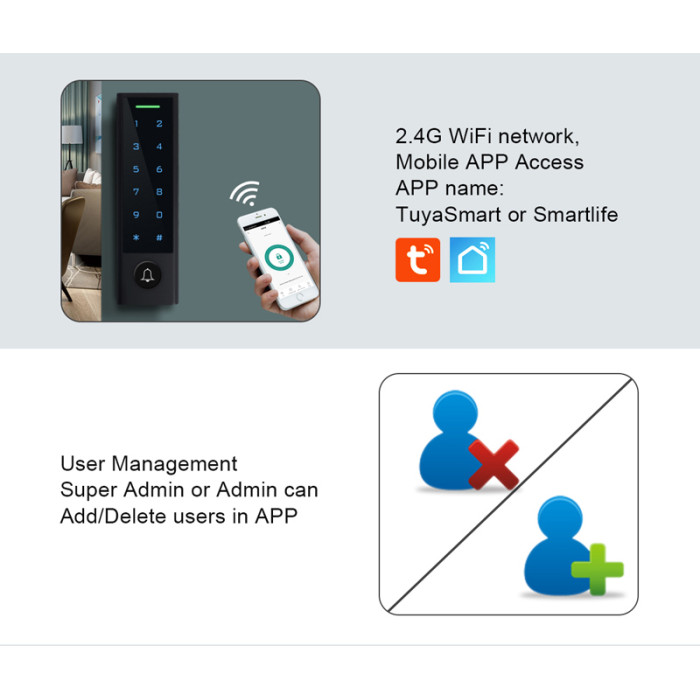 1 2
3 4
5 6
7 8
9 0
* #

2.4G WiFi network,
Mobile APP Access
APP name:
TuyaSmart or Smartlife

User Management
Super Admin or Admin can
Add/Delete users in APP