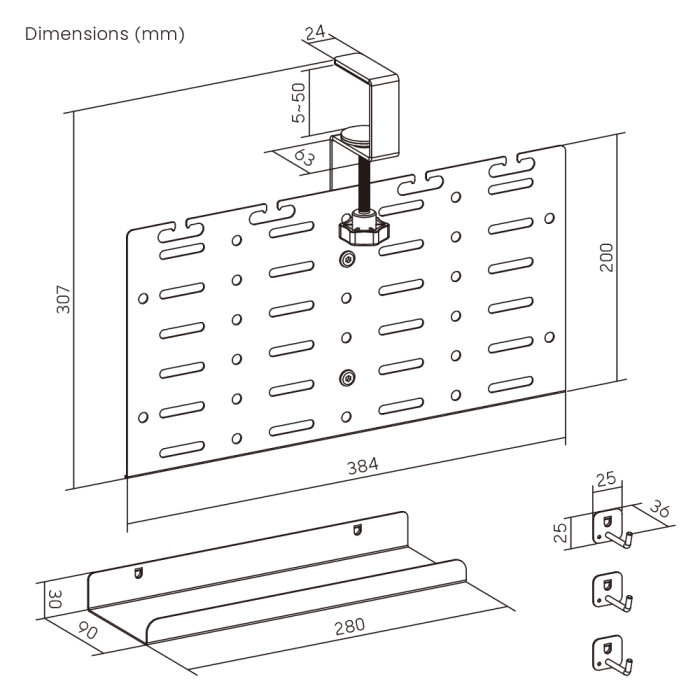 Dimensions (mm)

24

5~50

63

307

200

384

25

36

25

30

90

280