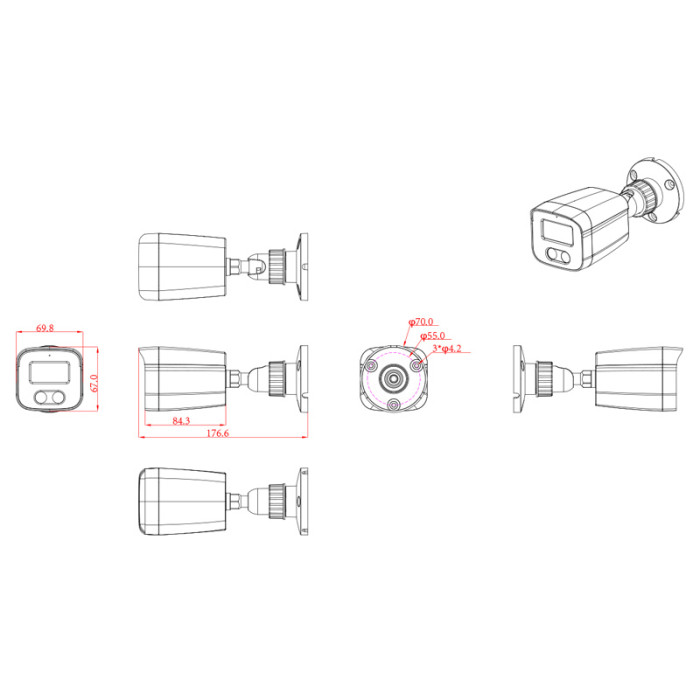 69.8

67.0

84.3

176.6

φ70.0

φ55.0

3*φ4.2