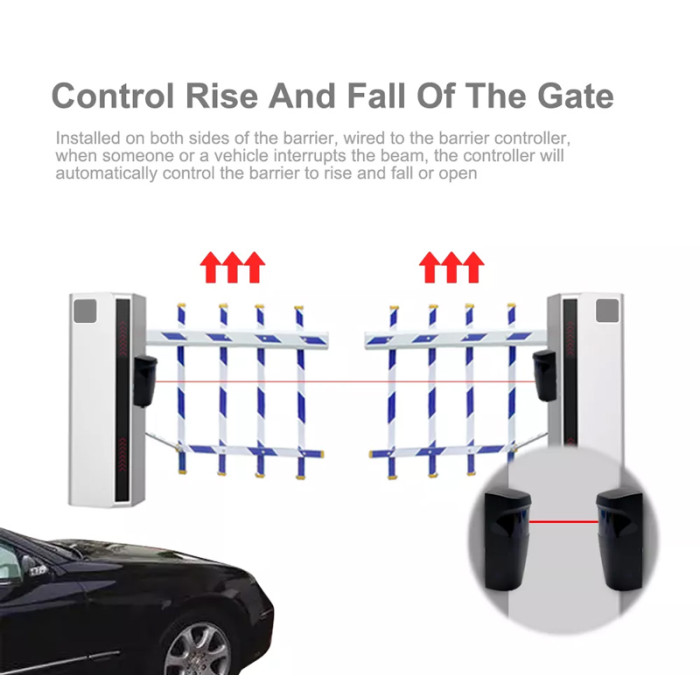 Control Rise And Fall Of The Gate

Installed on both sides of the barrier, wired to the barrier controller, when someone or a vehicle interrupts the beam, the controller will automatically control the barrier to rise and fall or open